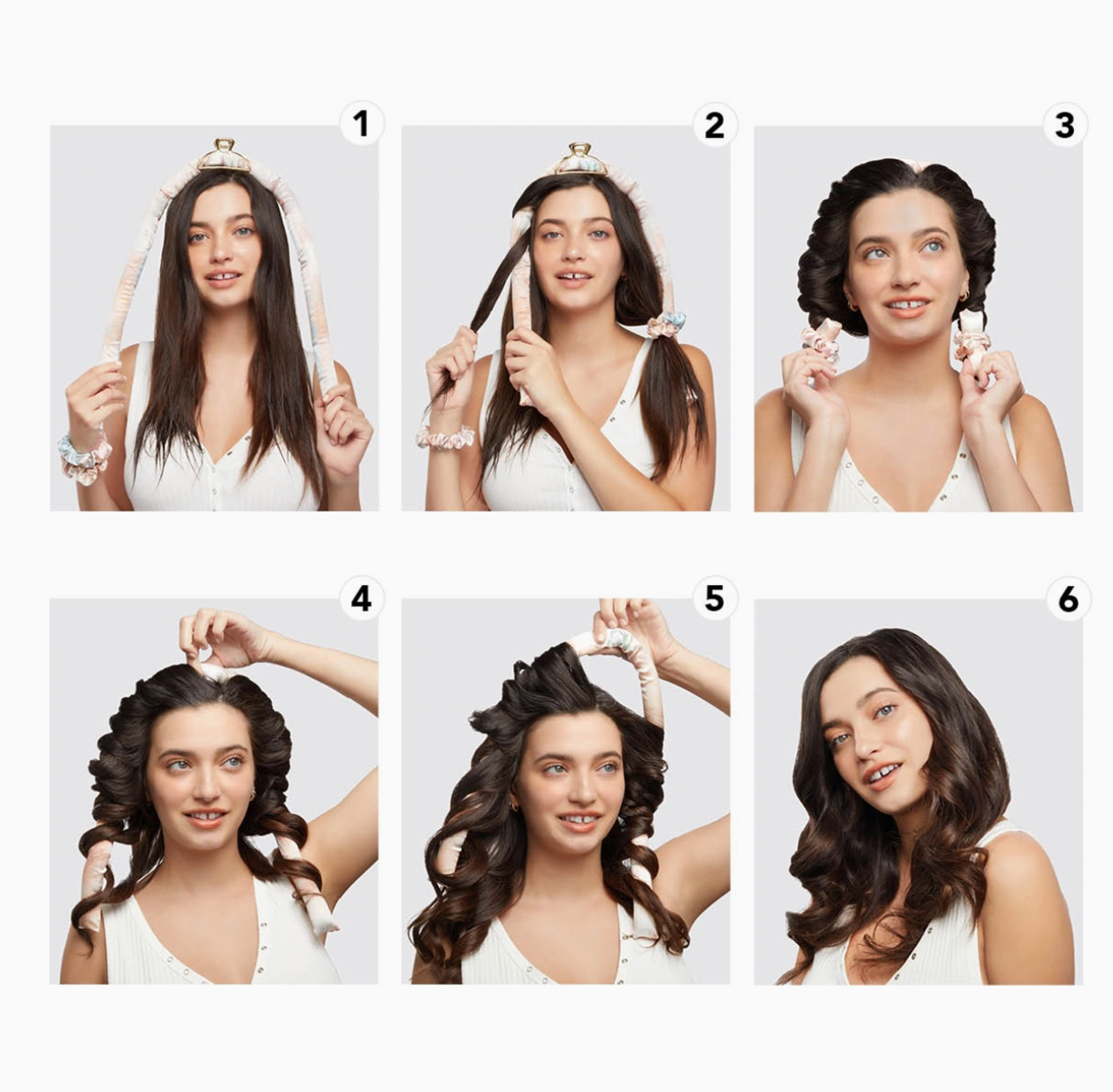 1

2

3

4

5

6